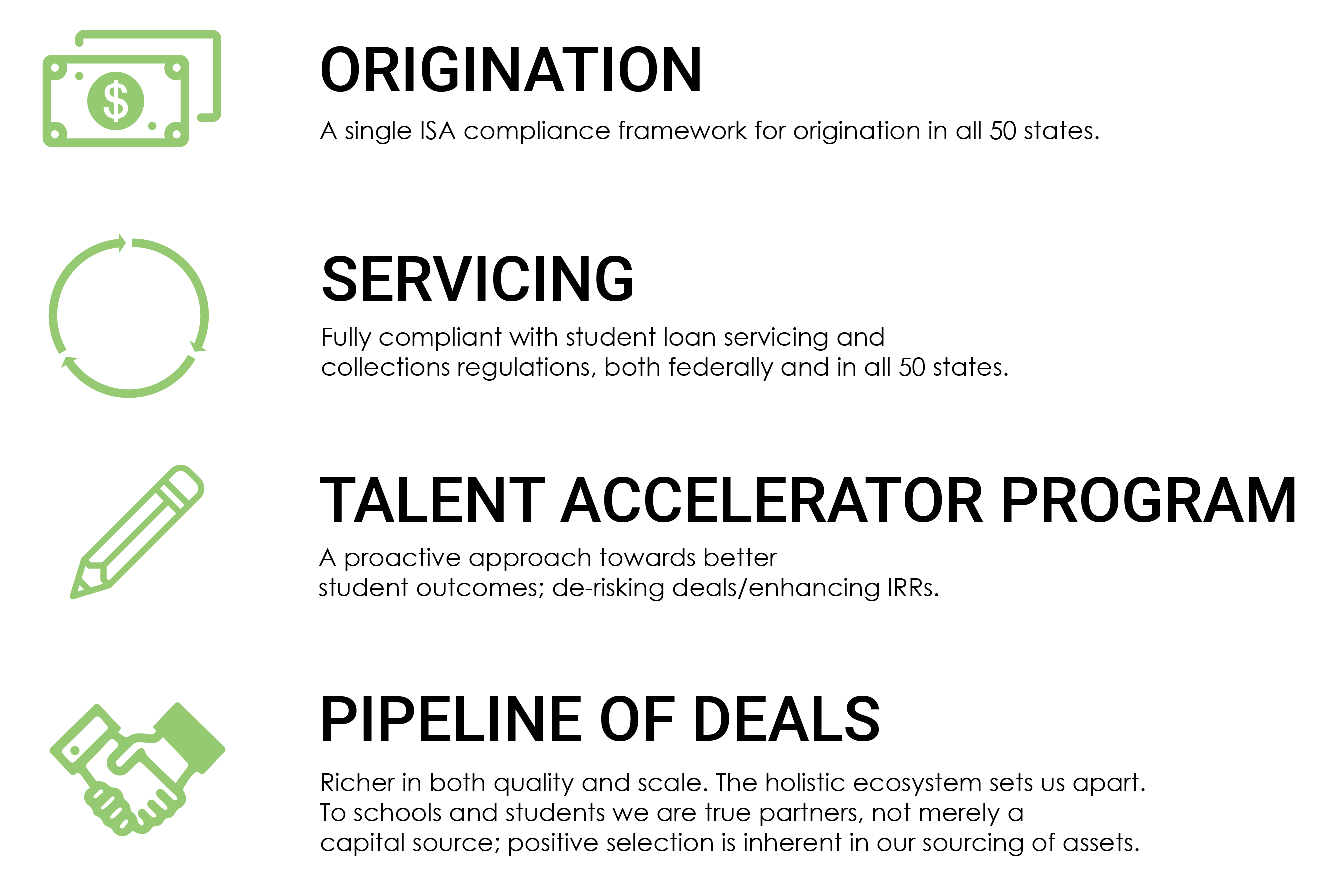 $

ORIGINATION

A single ISA compliance framework for origination in all 50 states.

SERVICING

Fully compliant with student loan servicing and collections regulations, both federally and in all 50 states.

TALENT ACCELERATOR PROGRAM

A proactive approach towards better student outcomes; de-risking deals/enhancing IRRs.

PIPELINE OF DEALS

Richer in both quality and scale. The holistic ecosystem sets us apart. To schools and students we are true partners, not merely a capital source; positive selection is inherent in our sourcing of assets.